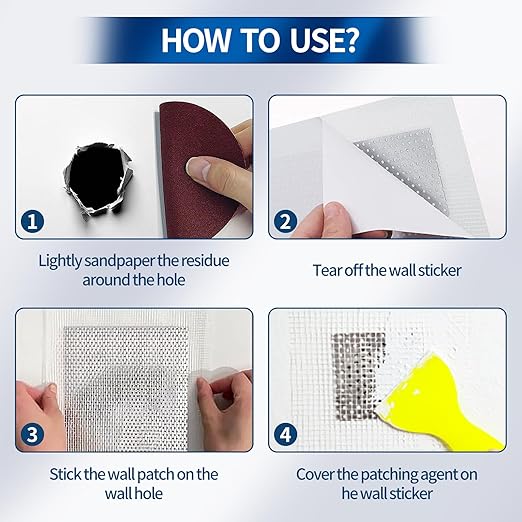 HOW TO USE?

1

Lightly sandpaper the residue around the hole

2

Tear off the wall sticker

3

Stick the wall patch on the wall hole

4

Cover the patching agent on he wall sticker