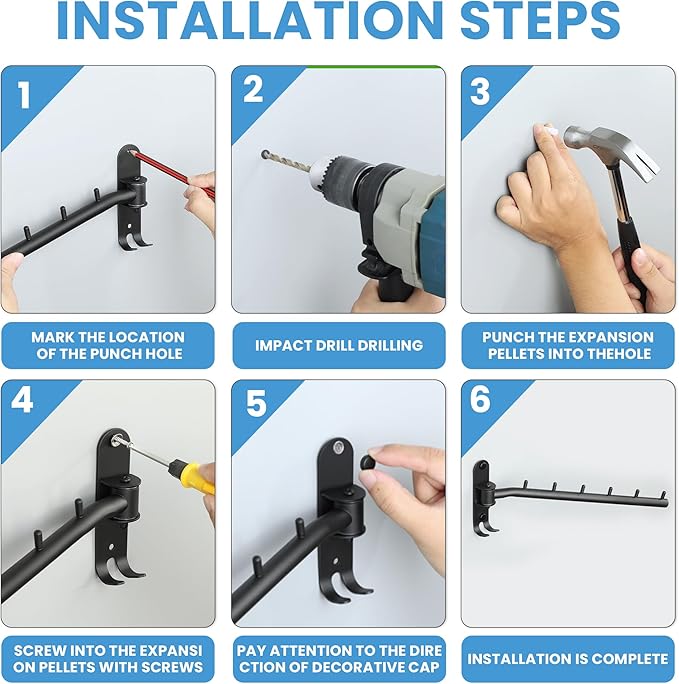 INSTALLATION STEPS

1

MARK THE LOCATION OF THE PUNCH HOLE

2

IMPACT DRILL DRILLING

3

PUNCH THE EXPANSION PELLETS INTO THEHOLE

4

SCREW INTO THE EXPANSI ON PELLETS WITH SCREWS

5

PAY ATTENTION TO THE DIRE CTION OF DECORATIVE CAP

6

INSTALLATION IS COMPLETE