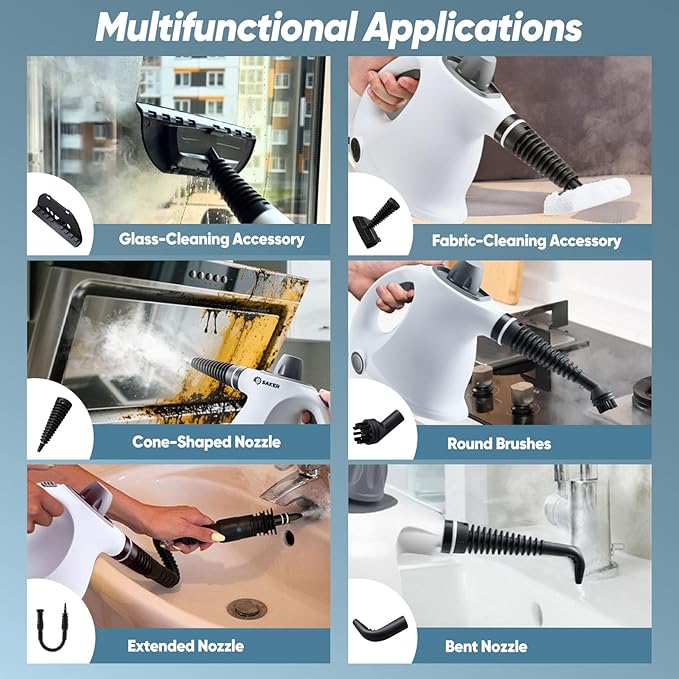 Multifunctional Applications

Glass-Cleaning Accessory

Fabric-Cleaning Accessory

SAKER

Cone-Shaped Nozzle

Round Brushes

Extended Nozzle

Bent Nozzle