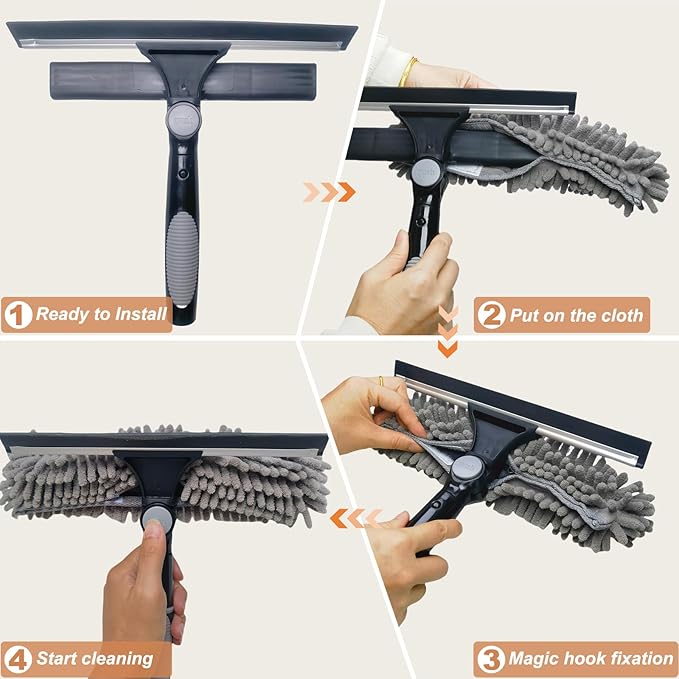 1 Ready to Install

2 Put on the cloth

4 Start cleaning

3 Magic hook fixation