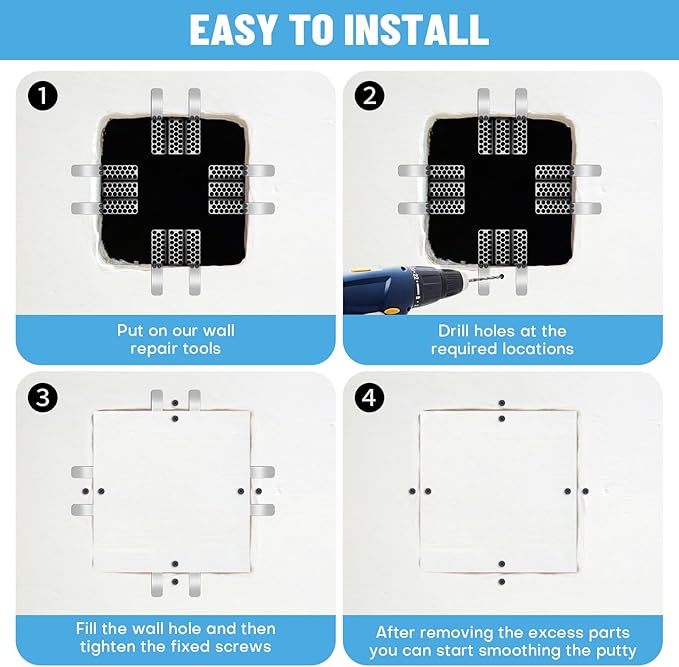 EASY TO INSTALL

1

Put on our wall repair tools

2

Drill holes at the required locations

3

Fill the wall hole and then tighten the fixed screws

4

After removing the excess parts you can start smoothing the putty