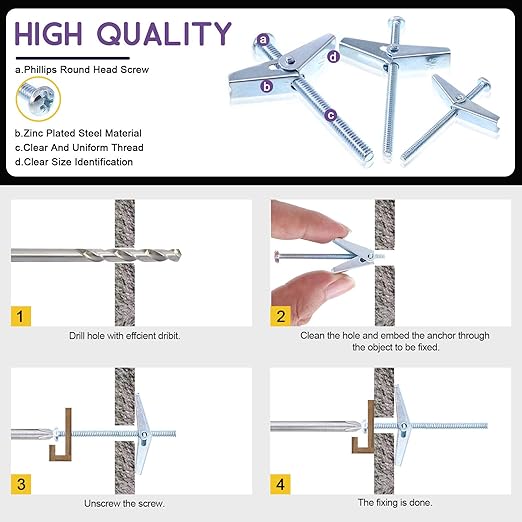 HIGH QUALITY

a.Phillips Round Head Screw

b.Zinc Plated Steel Material
c.Clear And Uniform Thread
d.Clear Size Identification

a
b
c
d

1
Drill hole with effcient dribit.

2
Clean the hole and embed the anchor through the object to be fixed.

3
Unscrew the screw.

4
The fixing is done.