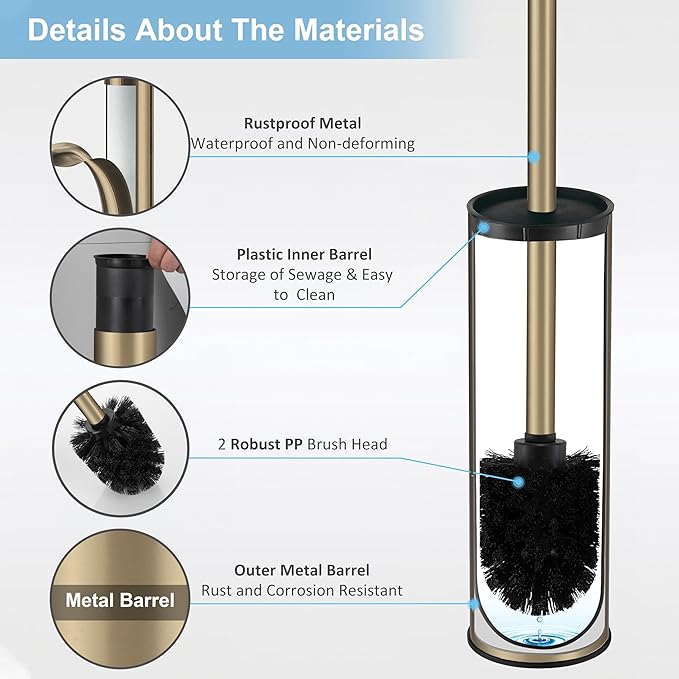 Details About The Materials

Rustproof Metal
Waterproof and Non-deforming

Plastic Inner Barrel
Storage of Sewage & Easy to Clean

2 Robust PP Brush Head

Metal Barrel

Outer Metal Barrel
Rust and Corrosion Resistant