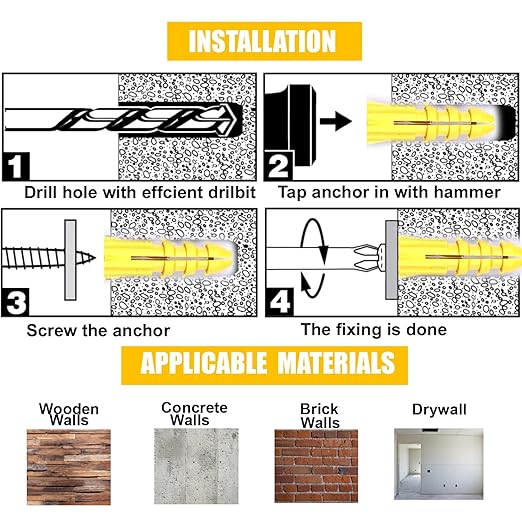 INSTALLATION

1

Drill hole with effcient drilbit

2

Tap anchor in with hammer

3

Screw the anchor

4

The fixing is done

APPLICABLE MATERIALS

Wooden Walls

Concrete Walls

Brick Walls

Drywall