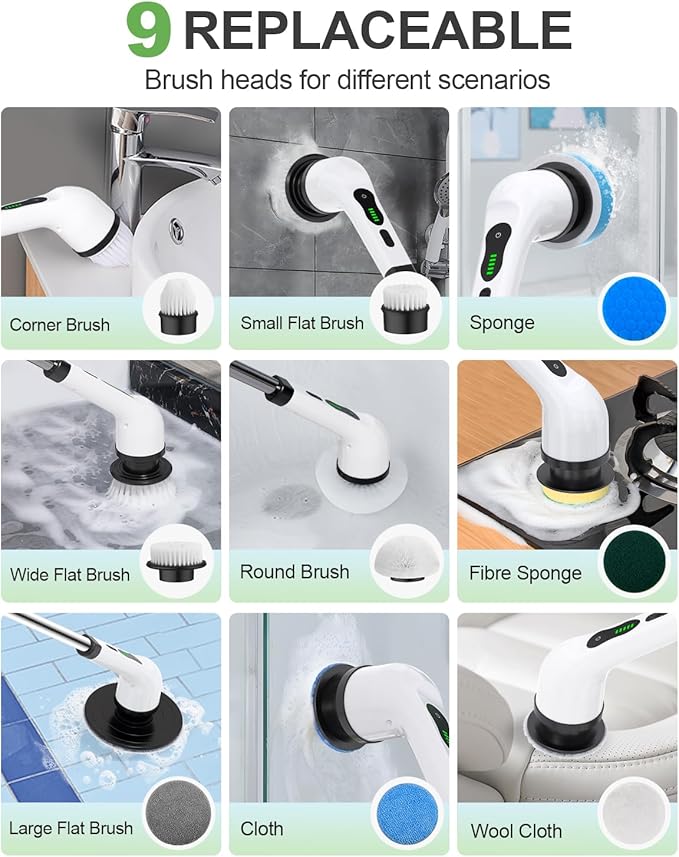 9 REPLACEABLE

Brush heads for different scenarios

Corner Brush

Small Flat Brush

Sponge

Wide Flat Brush

Round Brush

Fibre Sponge

Large Flat Brush

Cloth

Wool Cloth