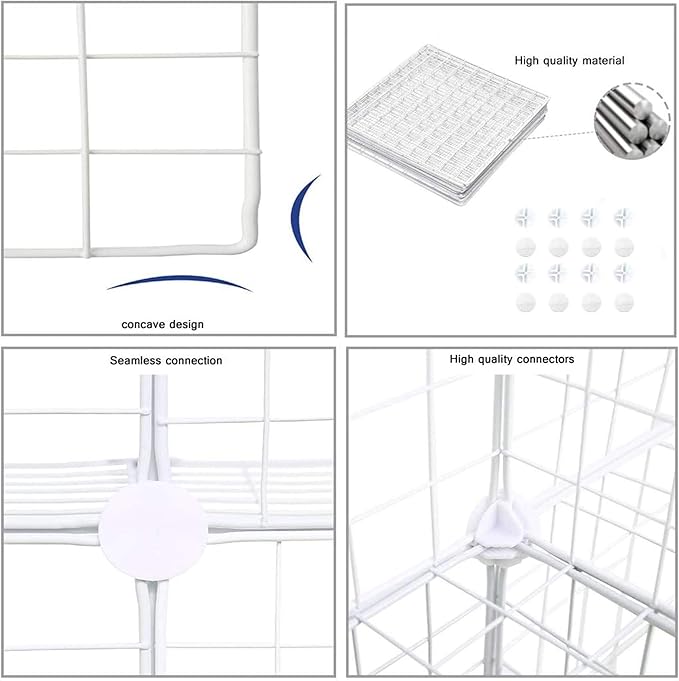 concave design

High quality material

Seamless connection

High quality connectors