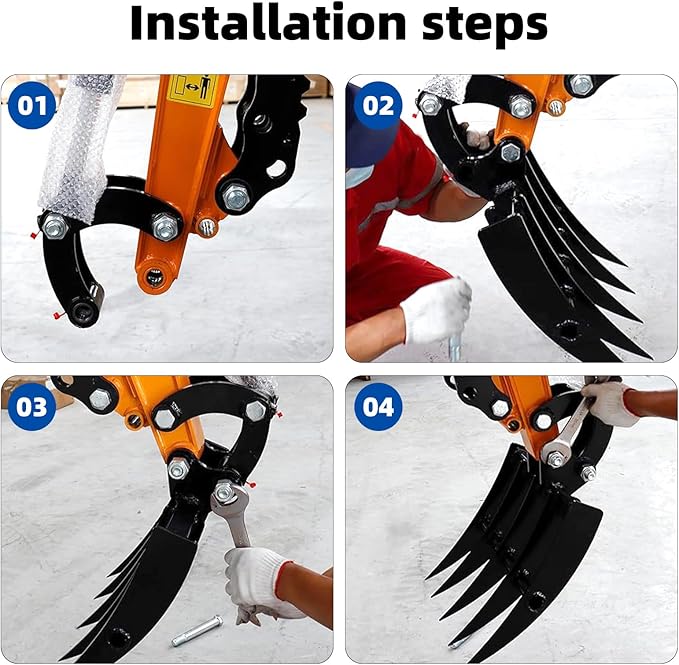 Installation steps

01

02

03

04