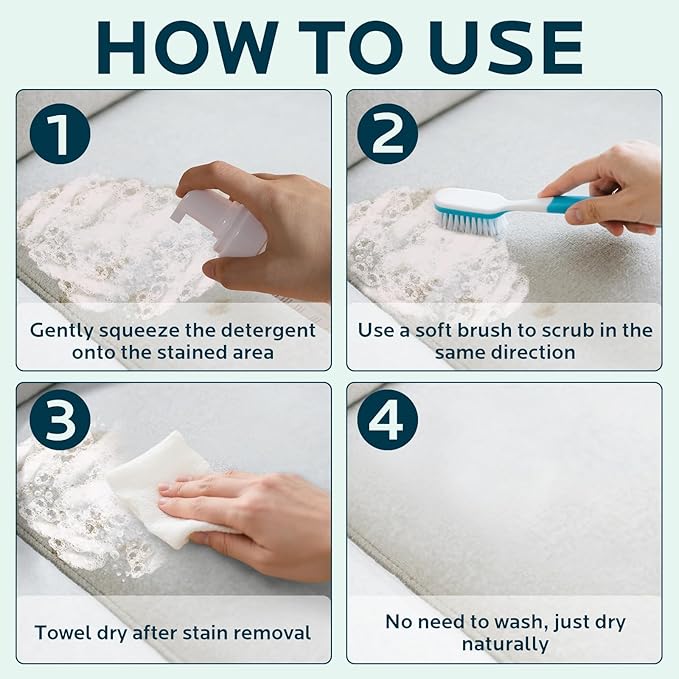 HOW TO USE

1

Gently squeeze the detergent onto the stained area

2

Use a soft brush to scrub in the same direction

3

Towel dry after stain removal

4

No need to wash, just dry naturally