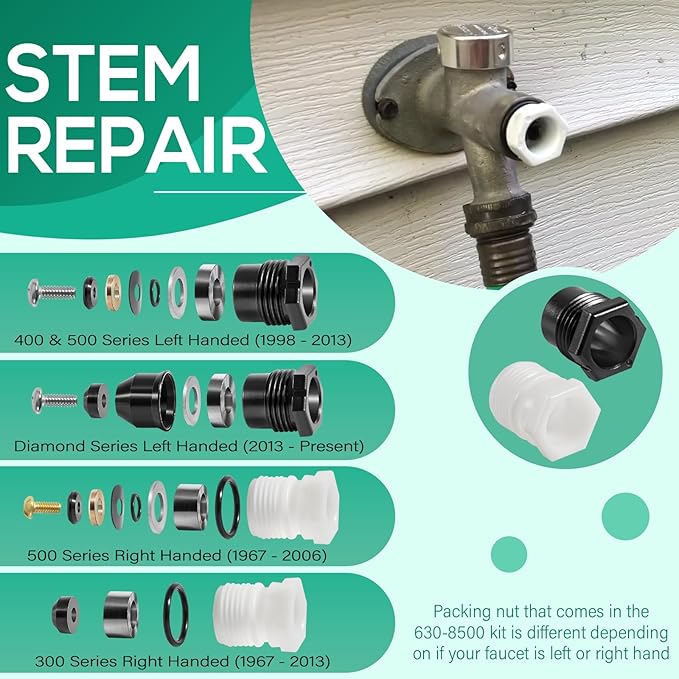 STEM REPAIR

400 & 500 Series Left Handed (1998 - 2013)

Diamond Series Left Handed (2013 - Present)

500 Series Right Handed (1967 - 2006)

300 Series Right Handed (1967 - 2013)

Packing nut that comes in the 630-8500 kit is different depending on if your faucet is left or right hand