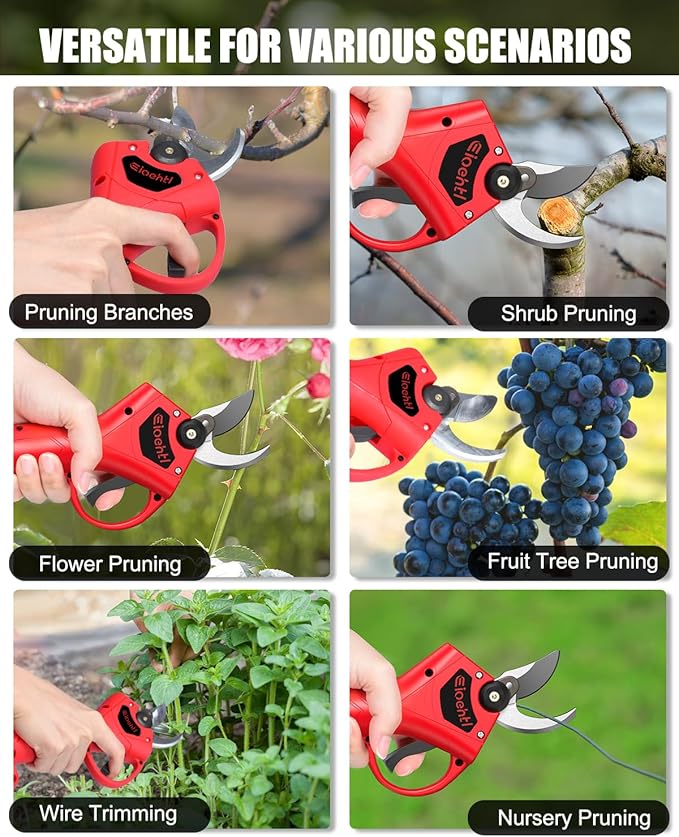 VERSATILE FOR VARIOUS SCENARIOS

Eloehtl

Pruning Branches

Eloehtl

Shrub Pruning

Eloehtl

Flower Pruning

Eloehtl

Fruit Tree Pruning

Eloehtl

Wire Trimming

Eloehtl

Nursery Pruning