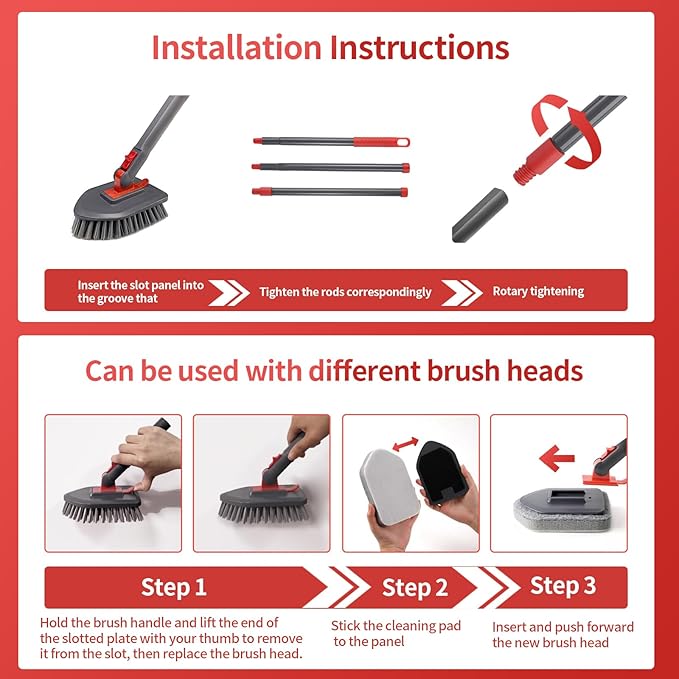 Installation Instructions

Insert the slot panel into the groove that

Tighten the rods correspondingly

Rotary tightening

Can be used with different brush heads

Step 1

Hold the brush handle and lift the end of the slotted plate with your thumb to remove it from the slot, then replace the brush head.

Step 2

Stick the cleaning pad to the panel

Step 3

Insert and push forward the new brush head