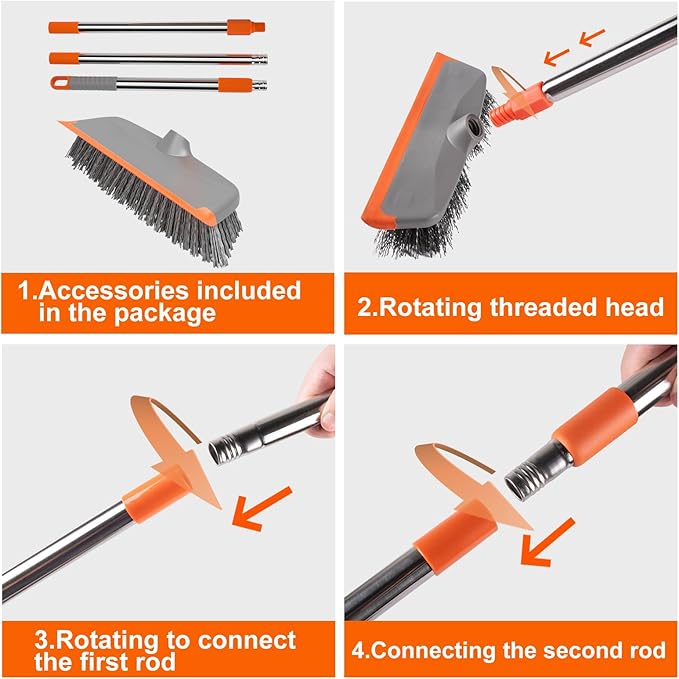 1.Accessories included in the package

2.Rotating threaded head

3.Rotating to connect the first rod

4.Connecting the second rod