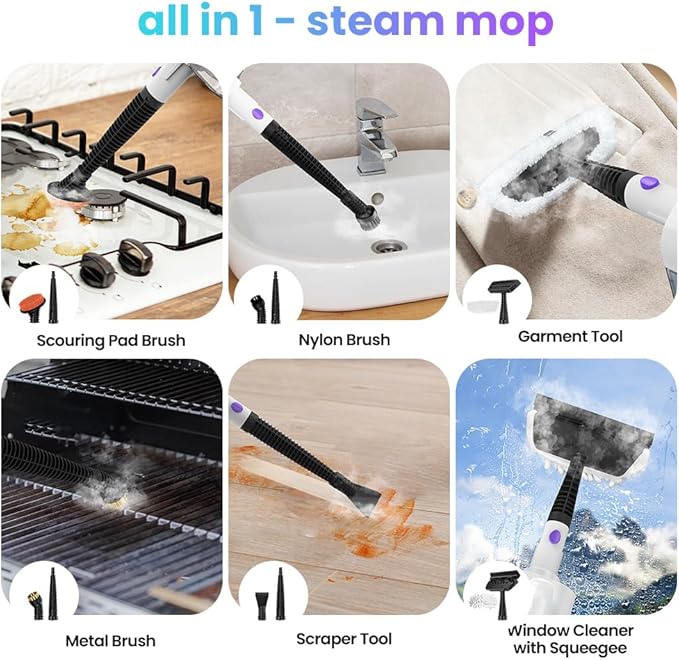 all in 1 - steam mop

Scouring Pad Brush

Nylon Brush

Garment Tool

Metal Brush

Scraper Tool

Window Cleaner with Squeegee