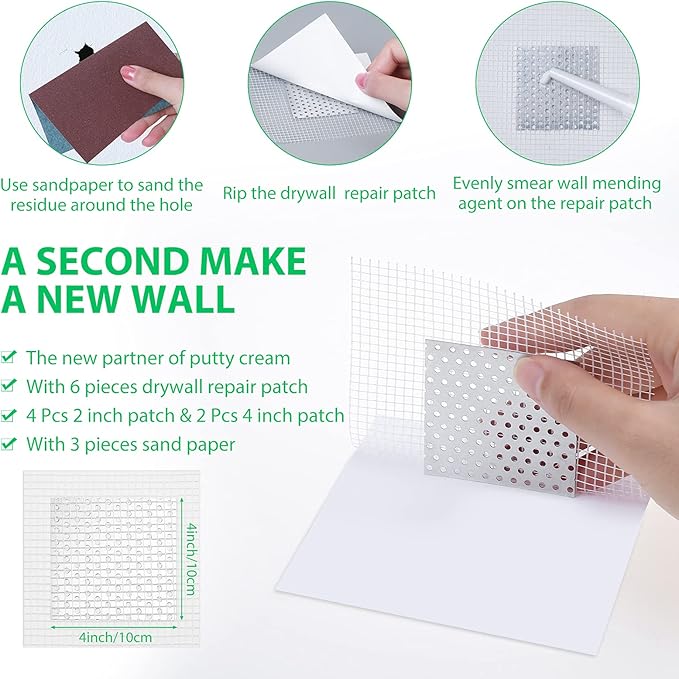 Use sandpaper to sand the residue around the hole

Rip the drywall repair patch

Evenly smear wall mending agent on the repair patch

A SECOND MAKE A NEW WALL

The new partner of putty cream

With 6 pieces drywall repair patch

4 Pcs 2 inch patch & 2 Pcs 4 inch patch

With 3 pieces sand paper

4inch/10cm

4inch/10cm