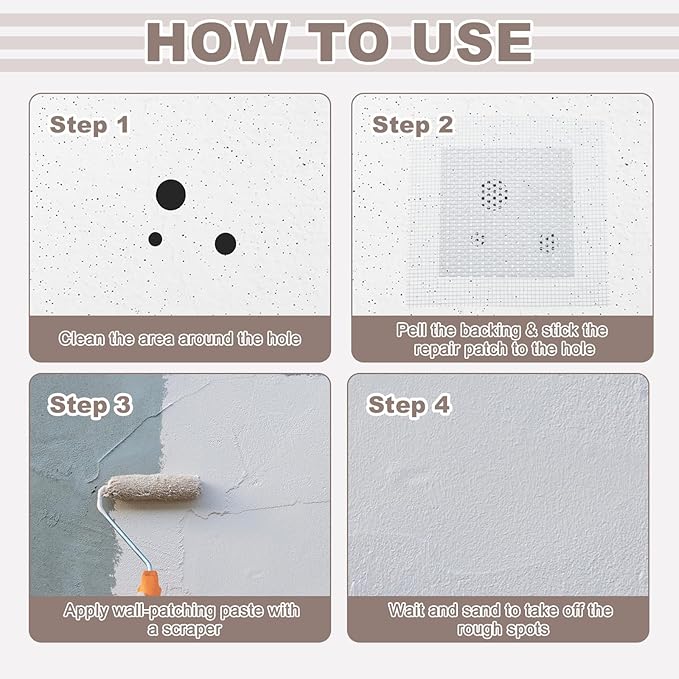 HOW TO USE

Step 1

Clean the area around the hole

Step 2

Pell the backing & stick the repair patch to the hole

Step 3

Apply wall-patching paste with a scraper

Step 4

Wait and sand to take off the rough spots