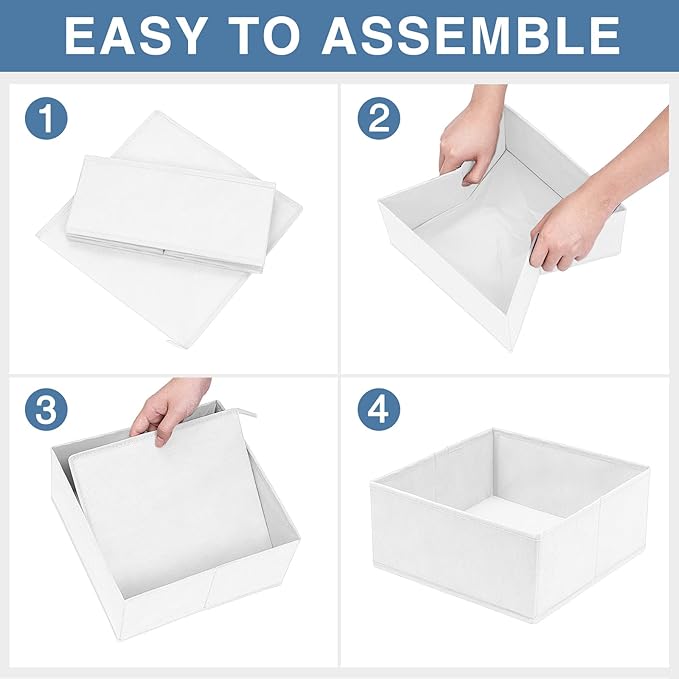 EASY TO ASSEMBLE

1

2

3

4