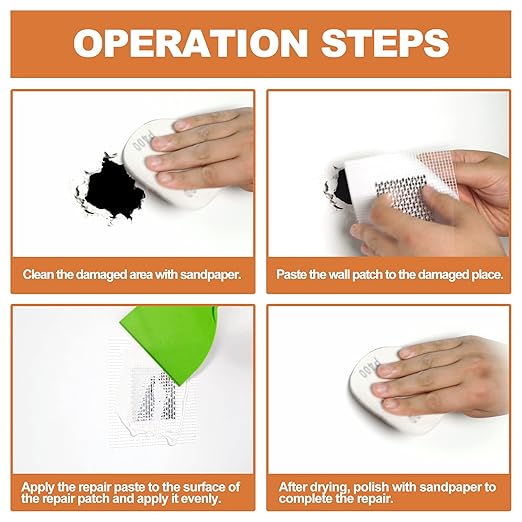 OPERATION STEPS

P400

Clean the damaged area with sandpaper.

Paste the wall patch to the damaged place.

Apply the repair paste to the surface of the repair patch and apply it evenly.

P400

After drying, polish with sandpaper to complete the repair.