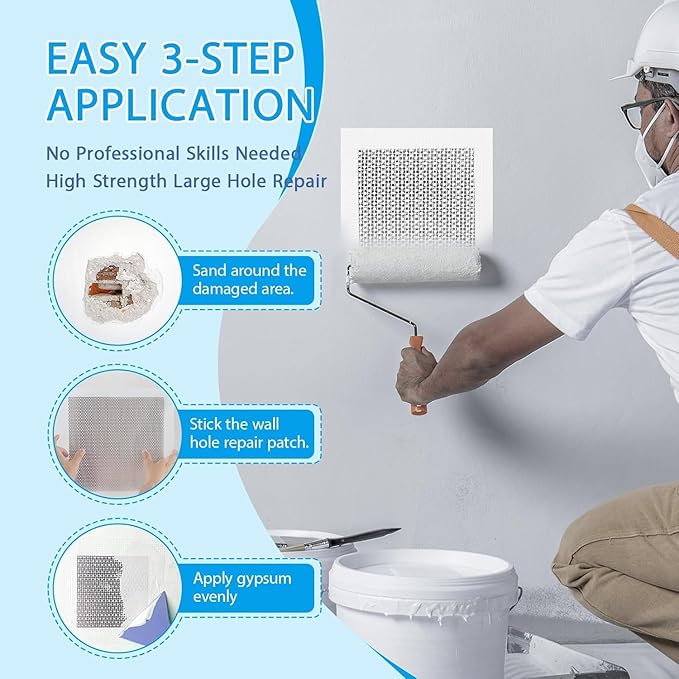 EASY 3-STEP APPLICATION

No Professional Skills Needed
High Strength Large Hole Repair

Sand around the damaged area.

Stick the wall hole repair patch.

Apply gypsum evenly