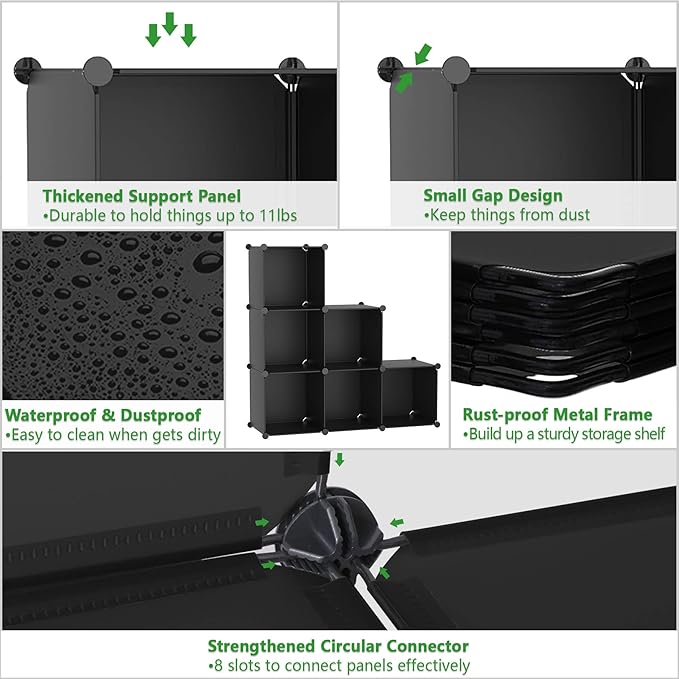 Thickened Support Panel
•Durable to hold things up to 11lbs

Small Gap Design
•Keep things from dust

Waterproof & Dustproof
•Easy to clean when gets dirty

Rust-proof Metal Frame
•Build up a sturdy storage shelf

Strengthened Circular Connector
•8 slots to connect panels effectively