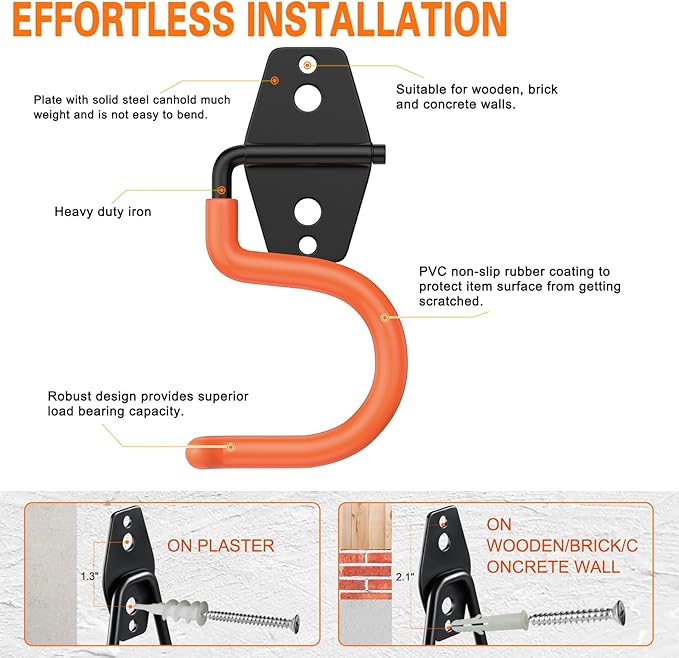 EFFORTLESS INSTALLATION

Plate with solid steel canhold much weight and is not easy to bend.

Suitable for wooden, brick and concrete walls.

Heavy duty iron

PVC non-slip rubber coating to protect item surface from getting scratched.

Robust design provides superior load bearing capacity.

1.3"

ON PLASTER

2.1"

ON WOODEN/BRICK/CONCRETE WALL