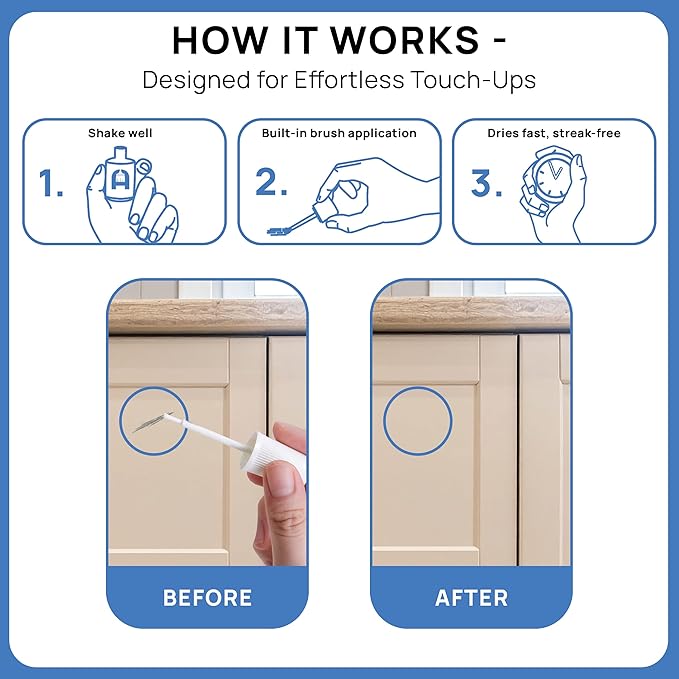 HOW IT WORKS -
Designed for Effortless Touch-Ups

Shake well
1.
A

Built-in brush application
2.

Dries fast, streak-free
3.

BEFORE

AFTER