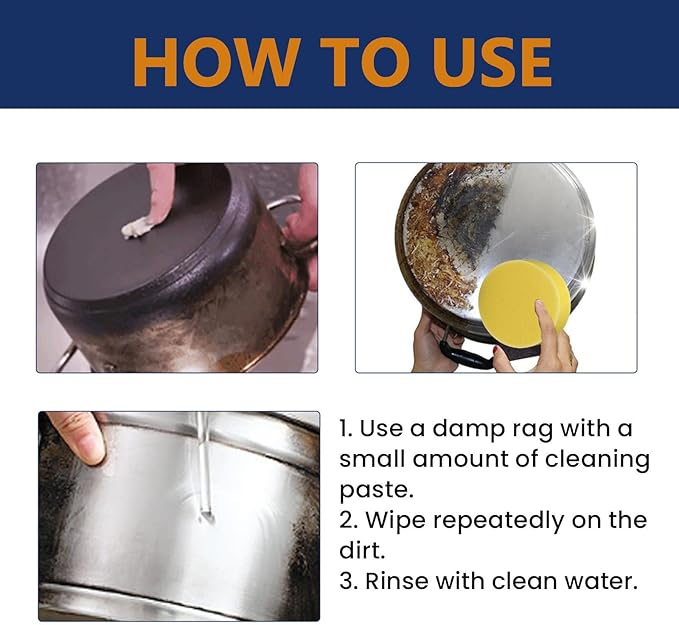 HOW TO USE

1. Use a damp rag with a small amount of cleaning paste.
2. Wipe repeatedly on the dirt.
3. Rinse with clean water.