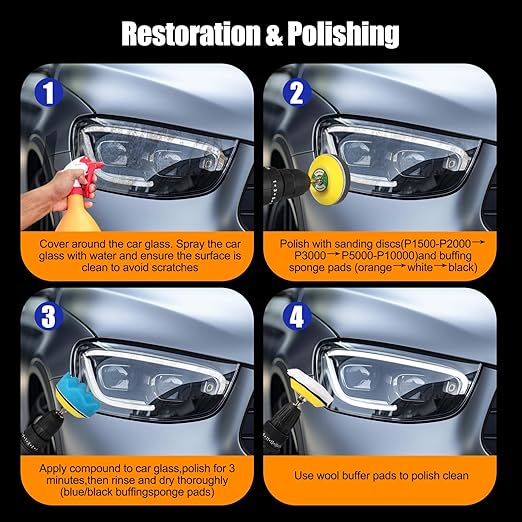 Restoration & Polishing

1

Cover around the car glass. Spray the car glass with water and ensure the surface is clean to avoid scratches

2

Polish with sanding discs(P1500-P2000→P3000→P5000-P10000)and buffing sponge pads (orange→white→black)

3

Apply compound to car glass,polish for 3 minutes,then rinse and dry thoroughly (blue/black buffingsponge pads)

4

Use wool buffer pads to polish clean