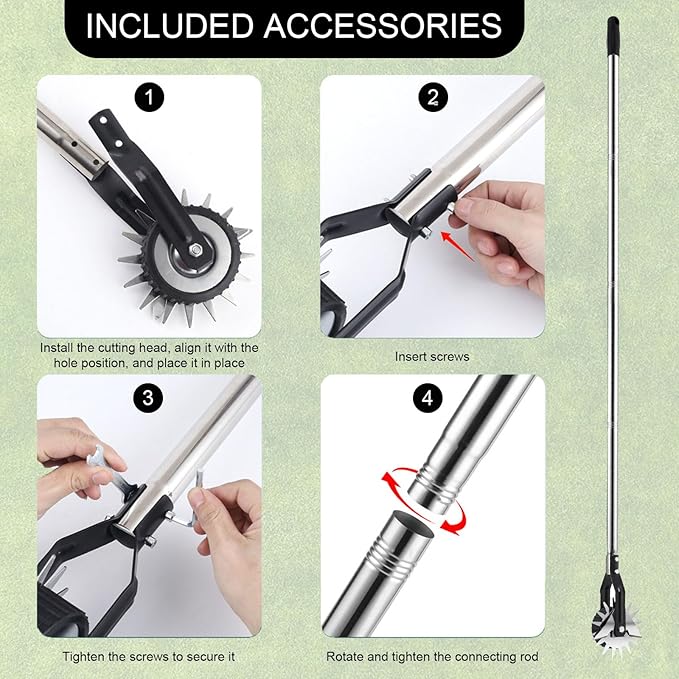 INCLUDED ACCESSORIES

1

Install the cutting head, align it with the hole position, and place it in place

2

Insert screws

3

Tighten the screws to secure it

4

Rotate and tighten the connecting rod