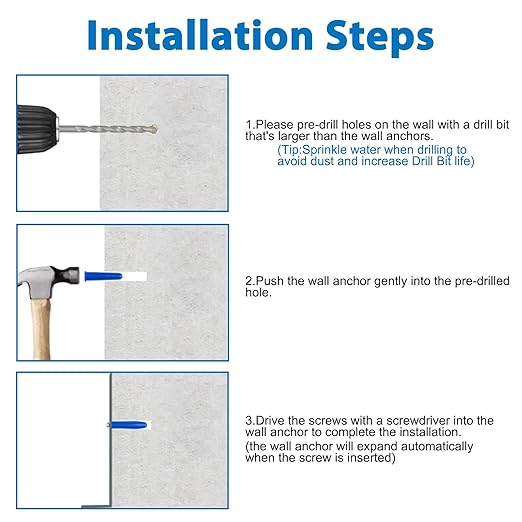 Installation Steps

1.Please pre-drill holes on the wall with a drill bit that's larger than the wall anchors.
(Tip:Sprinkle water when drilling to avoid dust and increase Drill Bit life)

2.Push the wall anchor gently into the pre-drilled hole.

3.Drive the screws with a screwdriver into the wall anchor to complete the installation.
(the wall anchor will expand automatically when the screw is inserted)