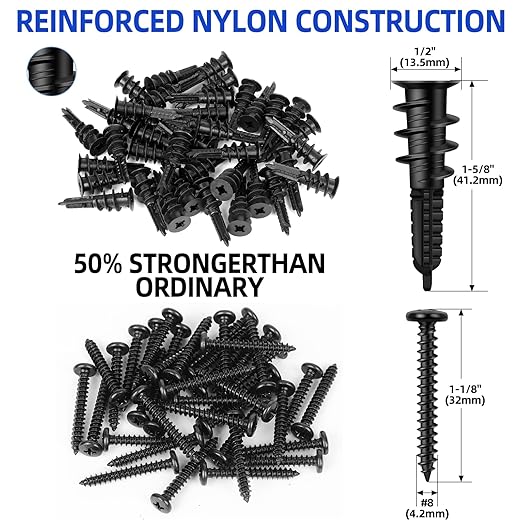 REINFORCED NYLON CONSTRUCTION

1/2"
(13.5mm)

1-5/8"
(41.2mm)

50% STRONGERTHAN ORDINARY

1-1/8"
(32mm)

#8
(4.2mm)