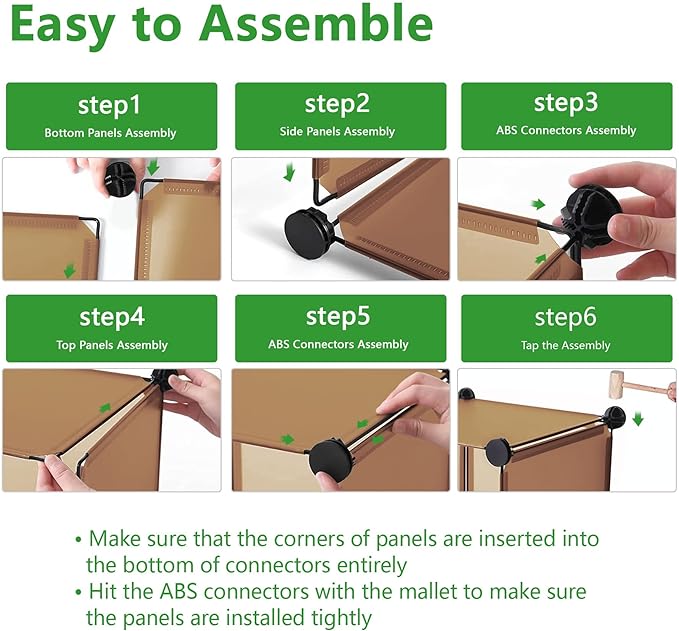 Easy to Assemble

step1
Bottom Panels Assembly

step2
Side Panels Assembly

step3
ABS Connectors Assembly

step4
Top Panels Assembly

step5
ABS Connectors Assembly

step6
Tap the Assembly

• Make sure that the corners of panels are inserted into the bottom of connectors entirely
• Hit the ABS connectors with the mallet to make sure the panels are installed tightly