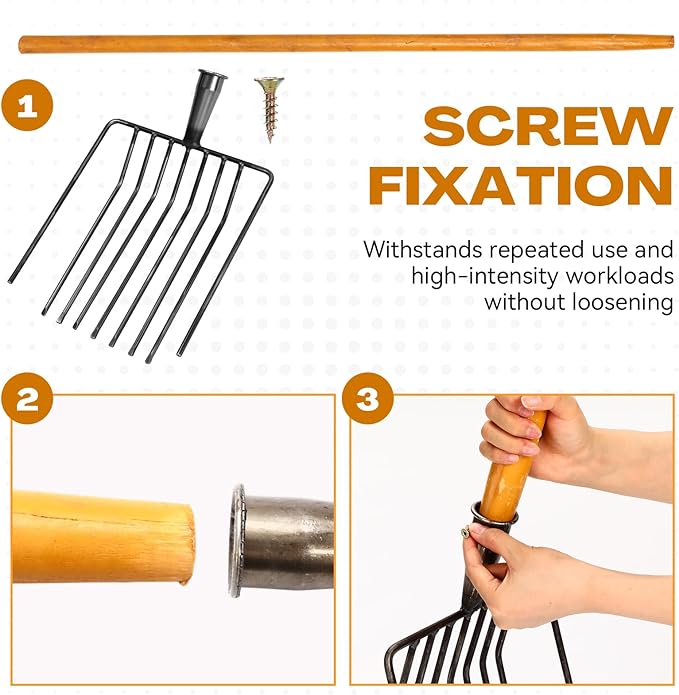 1

SCREW FIXATION

Withstands repeated use and high-intensity workloads without loosening

2

3