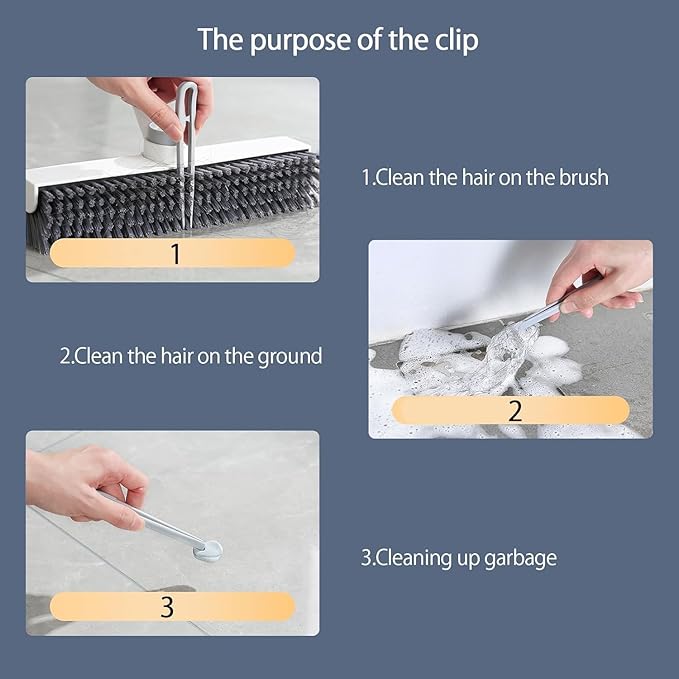 The purpose of the clip

1

1.Clean the hair on the brush

2.Clean the hair on the ground

2

3

3.Cleaning up garbage