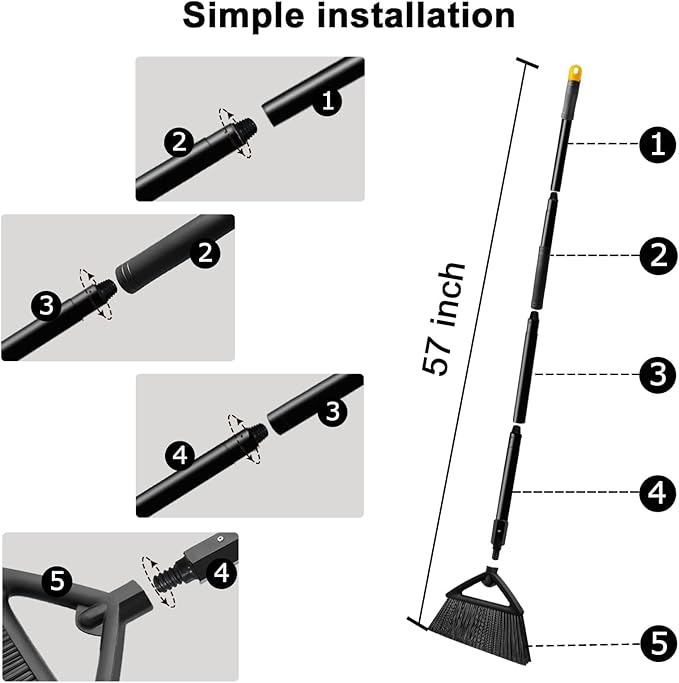 Simple installation

2
1

3
2

4
3

5
4

57 inch

1
2
3
4
5