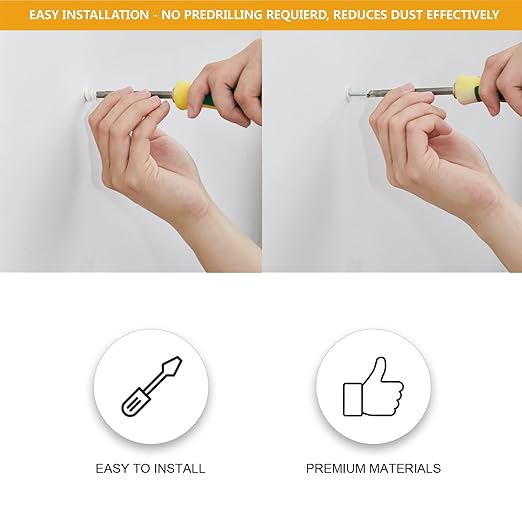 EASY INSTALLATION - NO PREDRILLING REQUIERD, REDUCES DUST EFFECTIVELY

EASY TO INSTALL

PREMIUM MATERIALS