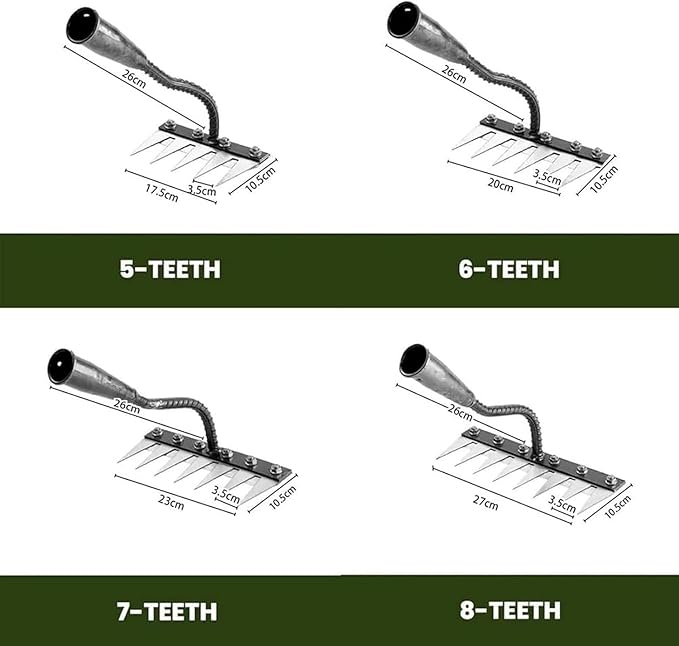 26cm
17.5cm
3.5cm
10.5cm

26cm
20cm
3.5cm
10.5cm

5-TEETH

6-TEETH

26cm
23cm
3.5cm
10.5cm

26cm
27cm
3.5cm
10.5cm

7-TEETH

8-TEETH