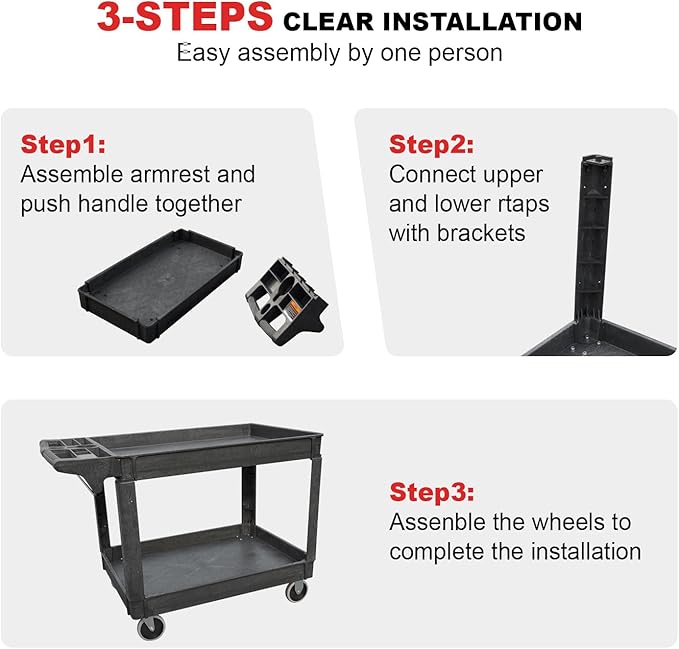 3-STEPS CLEAR INSTALLATION
Easy assembly by one person

Step1:
Assemble armrest and push handle together

Step2:
Connect upper and lower rtaps with brackets

Step3:
Assenble the wheels to complete the installation