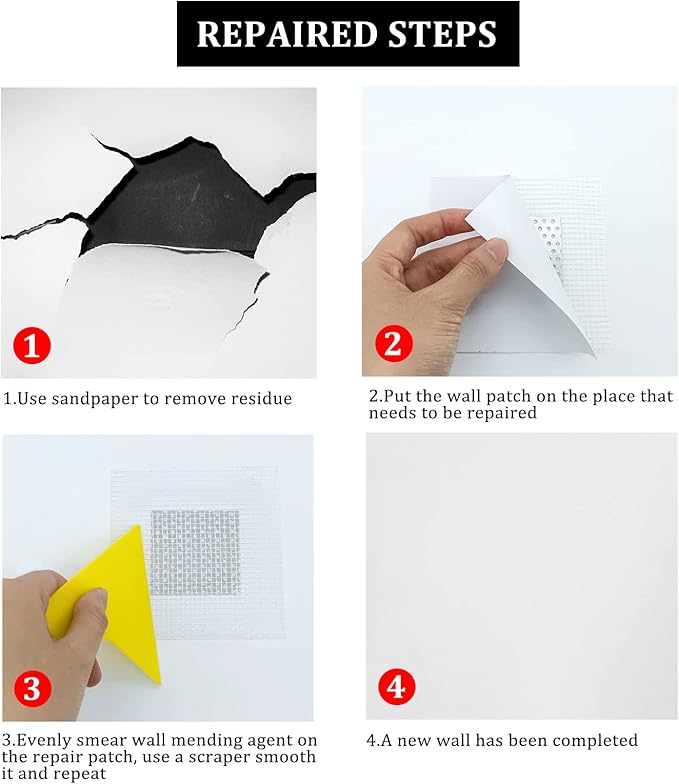 REPAIRED STEPS

1

1.Use sandpaper to remove residue

2

2.Put the wall patch on the place that needs to be repaired

3

3.Evenly smear wall mending agent on the repair patch, use a scraper smooth it and repeat

4

4.A new wall has been completed