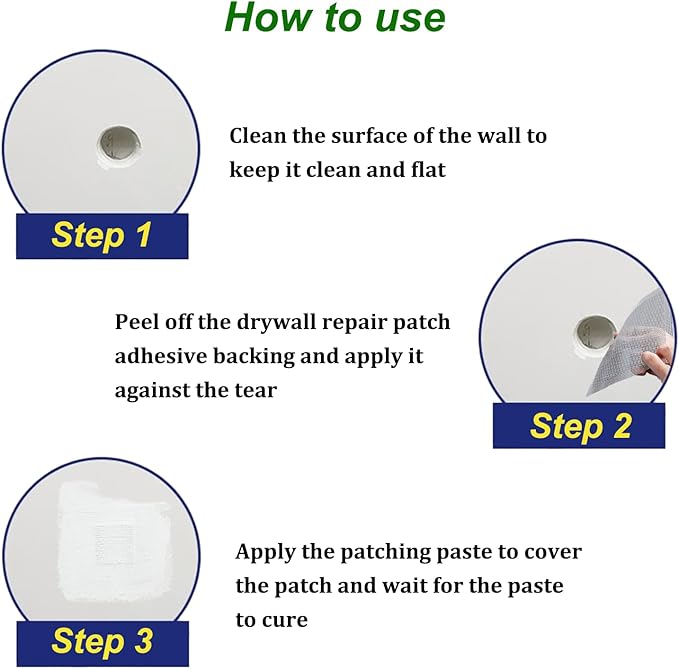 How to use

Step 1

Clean the surface of the wall to keep it clean and flat

Peel off the drywall repair patch adhesive backing and apply it against the tear

Step 2

Step 3

Apply the patching paste to cover the patch and wait for the paste to cure