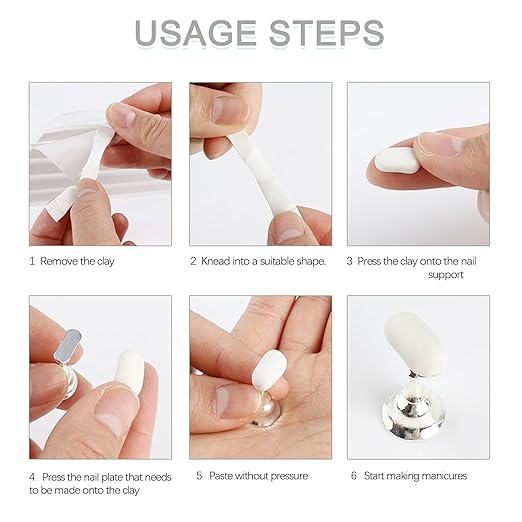 USAGE STEPS

1 Remove the clay

2 Knead into a suitable shape.

3 Press the clay onto the nail support

4 Press the nail plate that needs to be made onto the clay

5 Paste without pressure

6 Start making manicures