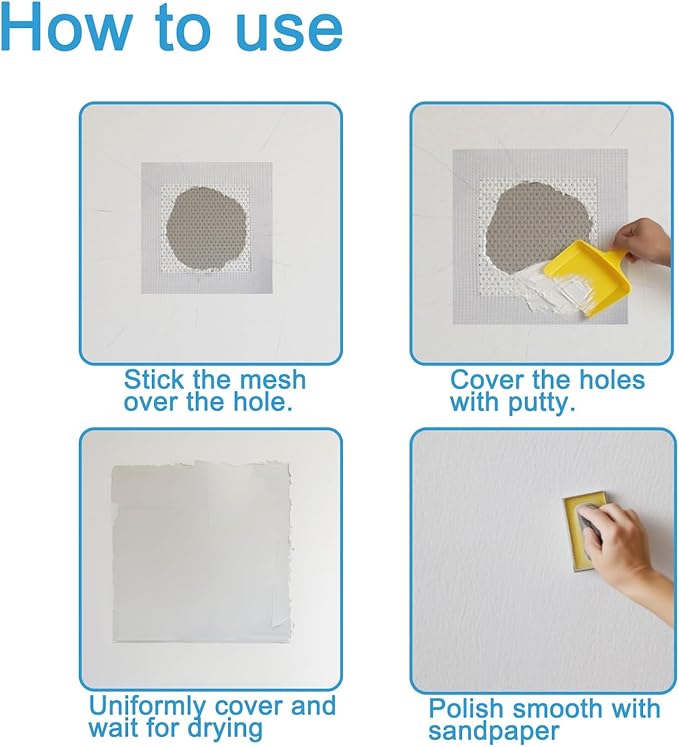 How to use

Stick the mesh over the hole.

Cover the holes with putty.

Uniformly cover and wait for drying

Polish smooth with sandpaper