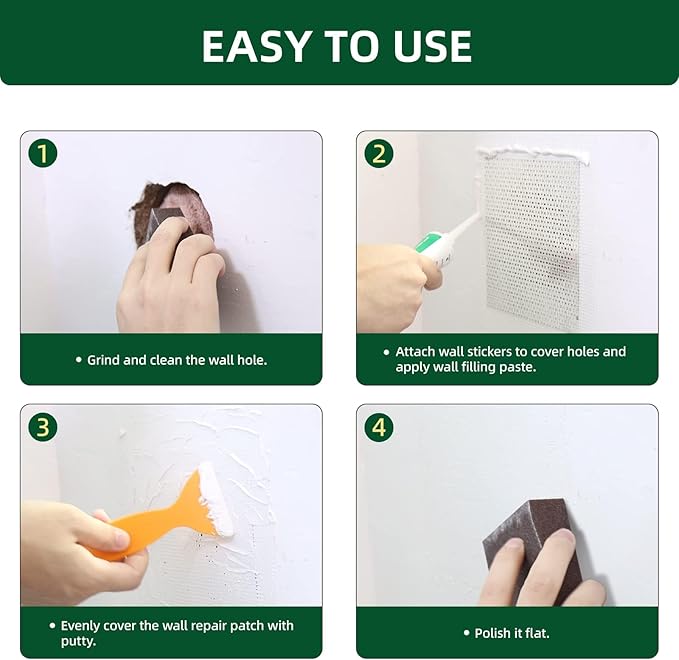 EASY TO USE

1

• Grind and clean the wall hole.

2

• Attach wall stickers to cover holes and apply wall filling paste.

3

• Evenly cover the wall repair patch with putty.

4

• Polish it flat.