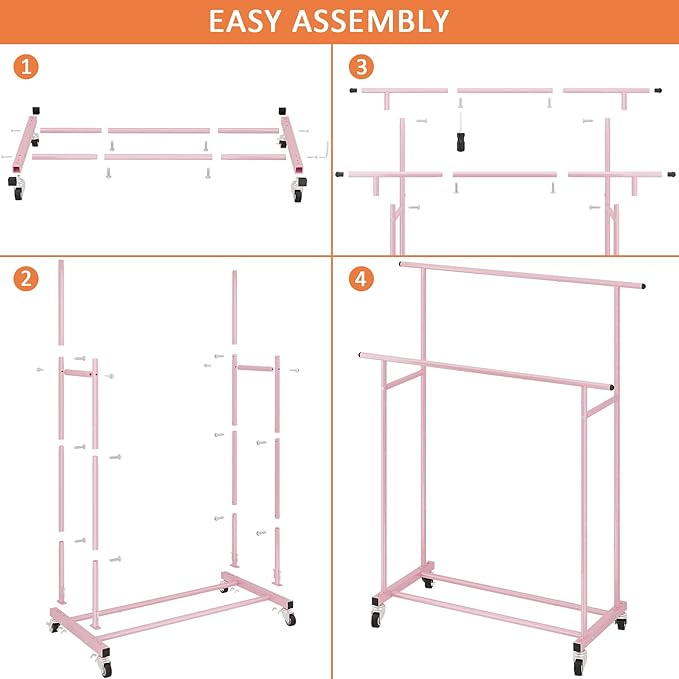 EASY ASSEMBLY

1

3

2

4