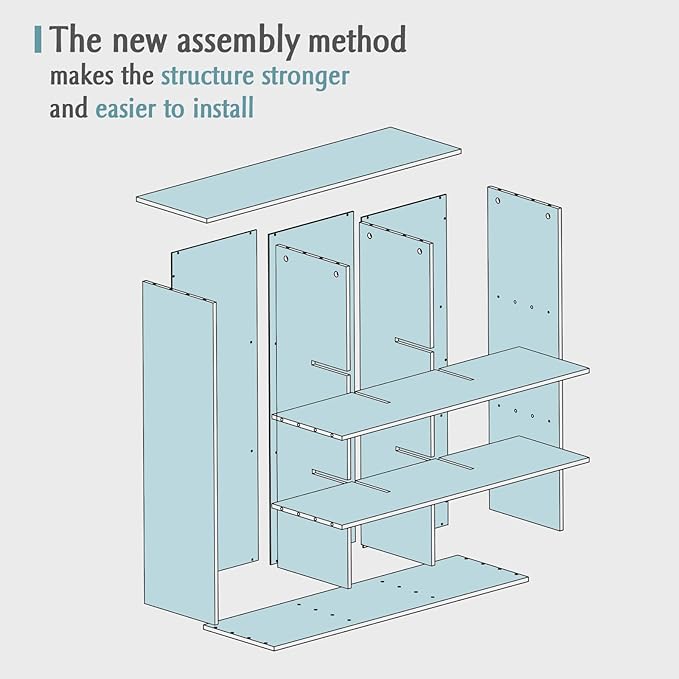 The new assembly method
makes the structure stronger
and easier to install