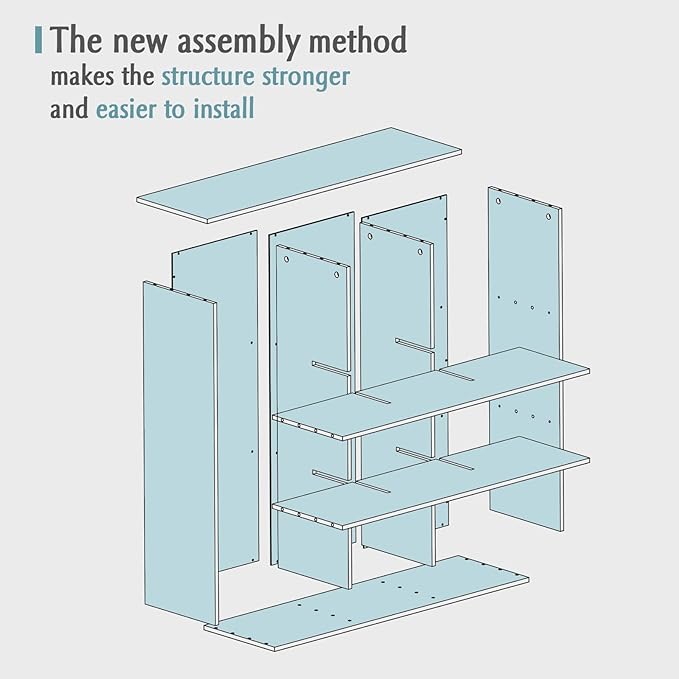 The new assembly method
makes the structure stronger
and easier to install