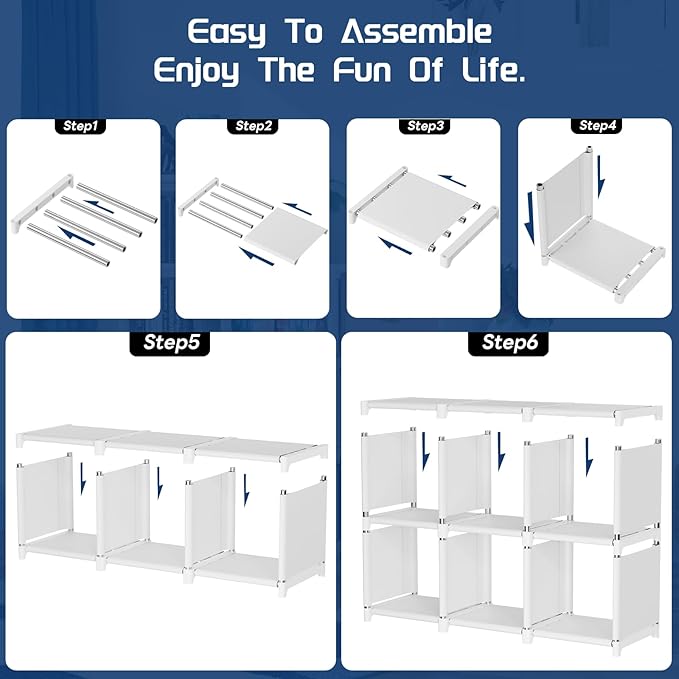 Easy To Assemble
Enjoy The Fun Of Life.

Step1

Step2

Step3

Step4

Step5

Step6