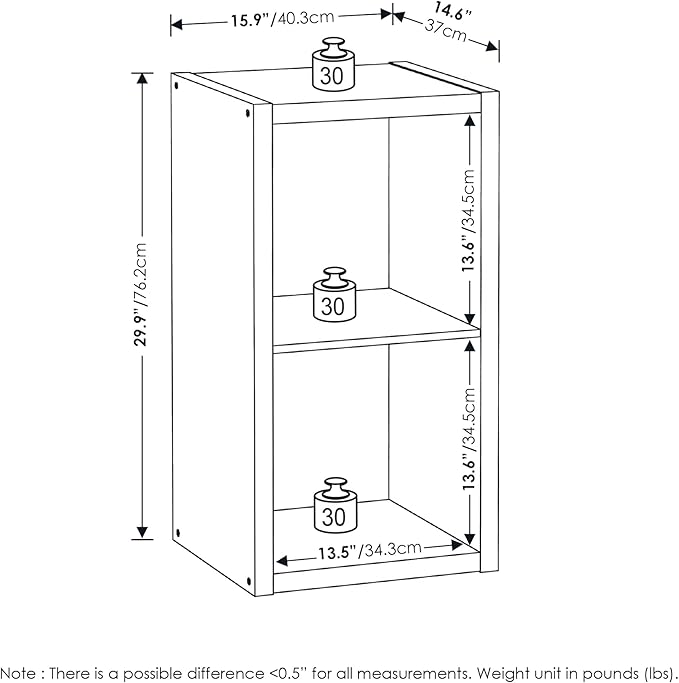 15.9"/40.3cm

14.6"
37cm

30

29.9"/76.2cm

13.6"/34.5cm

30

13.6"/34.5cm

30

13.5"/34.3cm

Note : There is a possible difference <0.5" for all measurements. Weight unit in pounds (lbs).