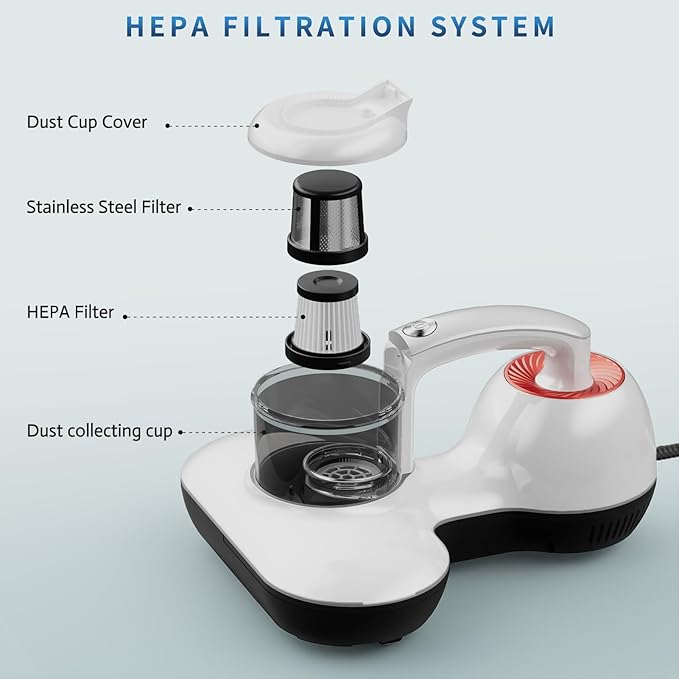 HEPA FILTRATION SYSTEM

Dust Cup Cover

Stainless Steel Filter

HEPA Filter

Dust collecting cup