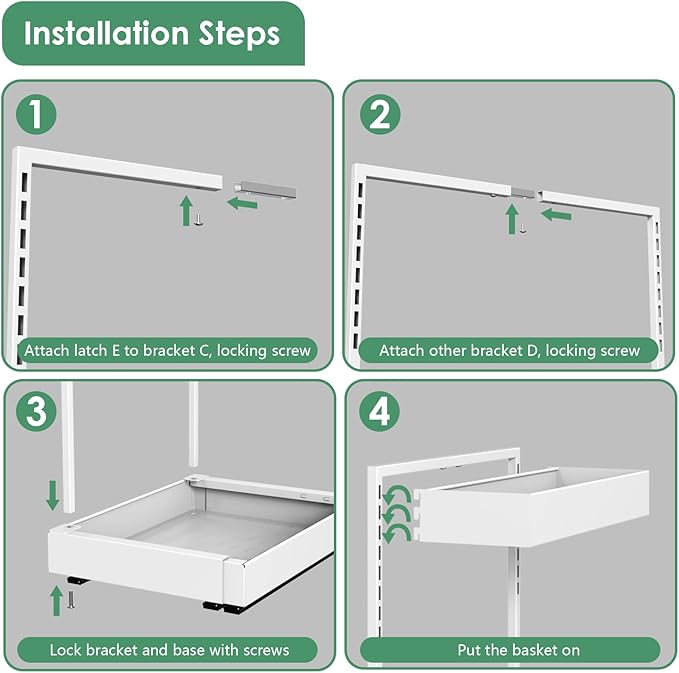 Installation Steps

1

Attach latch E to bracket C, locking screw

2

Attach other bracket D, locking screw

3

Lock bracket and base with screws

4

Put the basket on