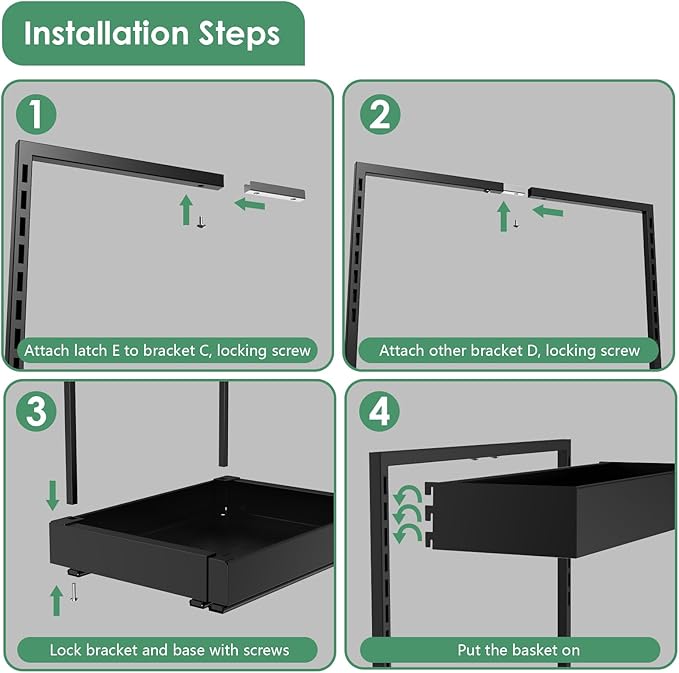 Installation Steps

1

Attach latch E to bracket C, locking screw

2

Attach other bracket D, locking screw

3

Lock bracket and base with screws

4

Put the basket on